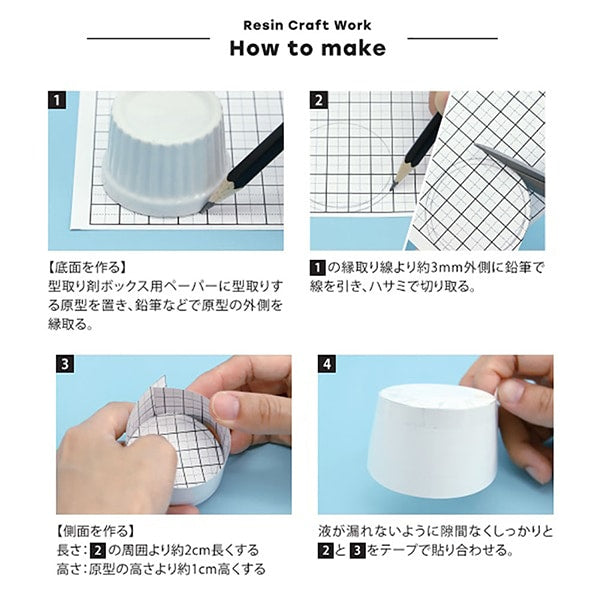 Resin Craft Work

How to make

1

【底面を作る】
型取り剤ボックス用ペーパーに型取りする原型を置き、鉛筆などで原型の外側を縁取る。

2

1 の縁取り線より約3mm外側に鉛筆で線を引き、ハサミで切り取る。

3

【側面を作る】
長さ：2 の周囲より約2cm長くする
高さ：原型の高さより約1cm高くする

4

液が漏れないように隙間なくしっかりと 2 と 3 をテープで貼り合わせる。