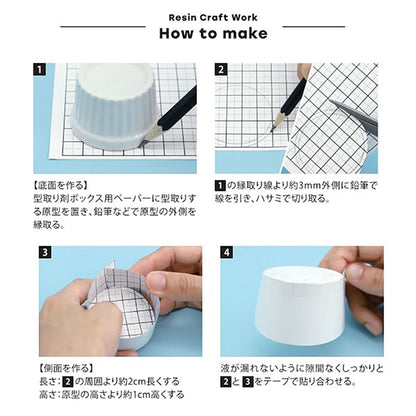 Resin Craft Work

How to make

1

【底面を作る】
型取り剤ボックス用ペーパーに型取りする原型を置き、鉛筆などで原型の外側を縁取る。

2

1 の縁取り線より約3mm外側に鉛筆で線を引き、ハサミで切り取る。

3

【側面を作る】
長さ：2 の周囲より約2cm長くする
高さ：原型の高さより約1cm高くする

4

液が漏れないように隙間なくしっかりと 2 と 3 をテープで貼り合わせる。