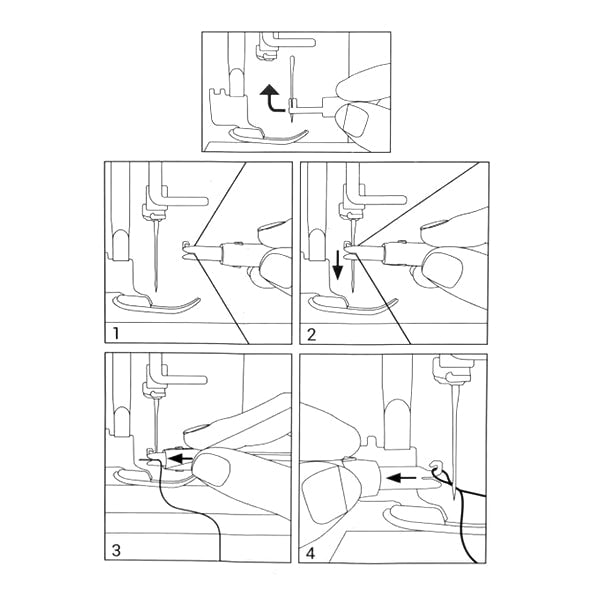 1

2

3

4