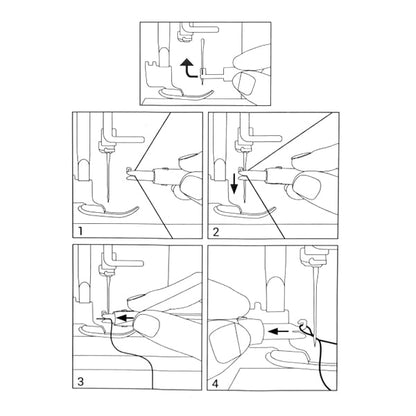 1

2

3

4