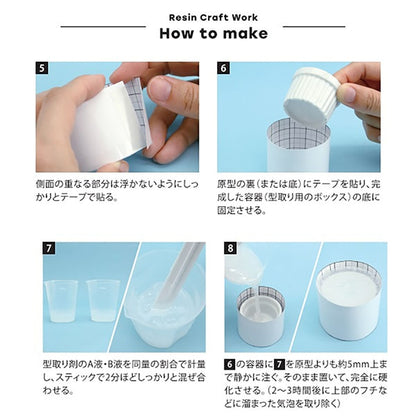 Resin Craft Work

How to make

5

側面の重なる部分は浮かないようにしっかりとテープで貼る。

6

原型の裏（または底）にテープを貼り、完成した容器（型取り用のボックス）の底に固定させる。

7

型取り剤のA液・B液を同量の割合で計量し、スティックで2分ほどしっかりと混ぜ合わせる。

8

6の容器に7を原型よりも約5mm上まで静かに注ぐ。そのまま置いて、完全に硬化させる。（2〜3時間後に上部のフチなどに溜まった気泡を取り除く）