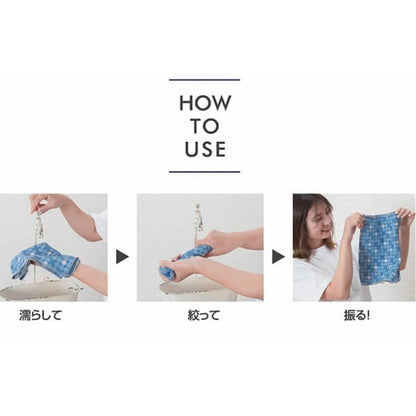 HOW
TO
USE

濡らして

絞って

振る!